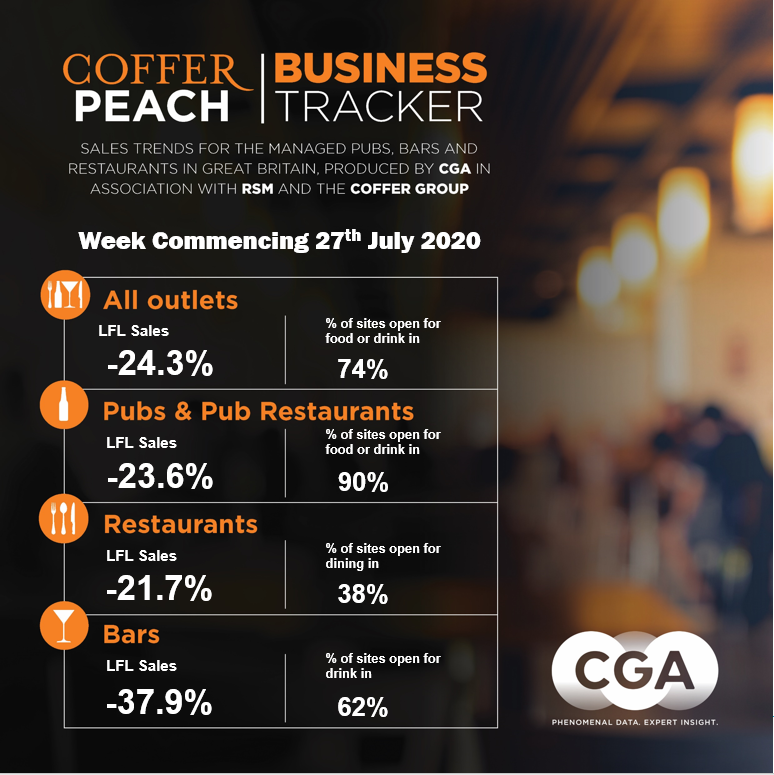 COFFER PEACH | BUSINESS TRACKER

SALES TRENDS FOR THE MANAGED PUBS, BARS AND RESTAURANTS IN GREAT BRITAIN, PRODUCED BY CGA IN ASSOCIATION WITH RSM AND THE COFFER GROUP

Week Commencing 27$^{th}$ July 2020

All outlets
LFL Sales
-24.3%
% of sites open for food or drink in
74%

Pubs & Pub Restaurants
LFL Sales
-23.6%
% of sites open for food or drink in
90%

Restaurants
LFL Sales
-21.7%
% of sites open for dining in
38%

Bars
LFL Sales
-37.9%
% of sites open for drink in
62%

CGA
PHENOMENAL DATA. EXPERT INSIGHT.