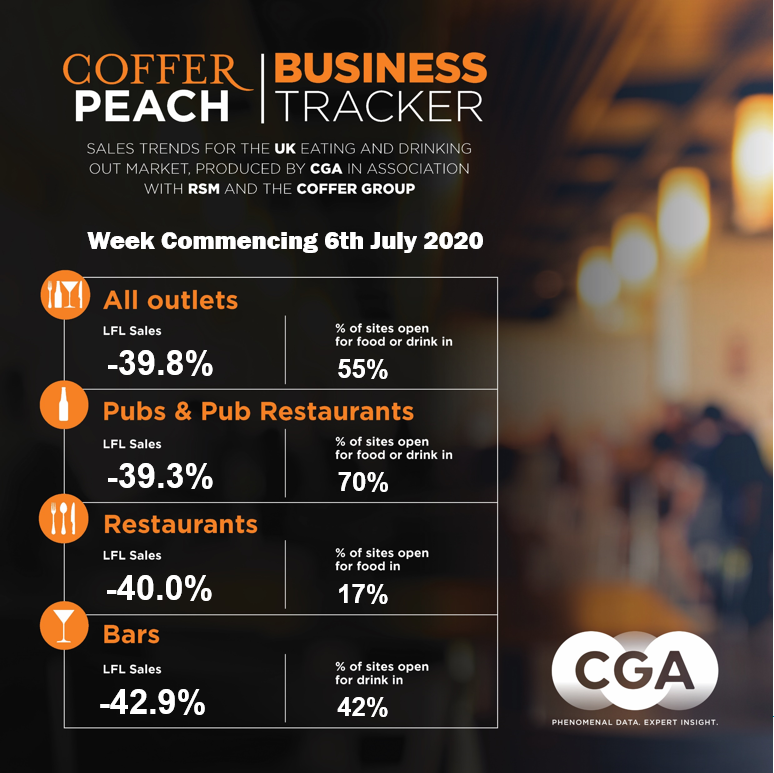 COFFER PEACH | BUSINESS TRACKER

SALES TRENDS FOR THE UK EATING AND DRINKING OUT MARKET, PRODUCED BY CGA IN ASSOCIATION WITH RSM AND THE COFFER GROUP

Week Commencing 6th July 2020

All outlets
LFL Sales
-39.8%
% of sites open for food or drink in
55%

Pubs & Pub Restaurants
LFL Sales
-39.3%
% of sites open for food or drink in
70%

Restaurants
LFL Sales
-40.0%
% of sites open for food in
17%

Bars
LFL Sales
-42.9%
% of sites open for drink in
42%

CGA
PHENOMENAL DATA. EXPERT INSIGHT.