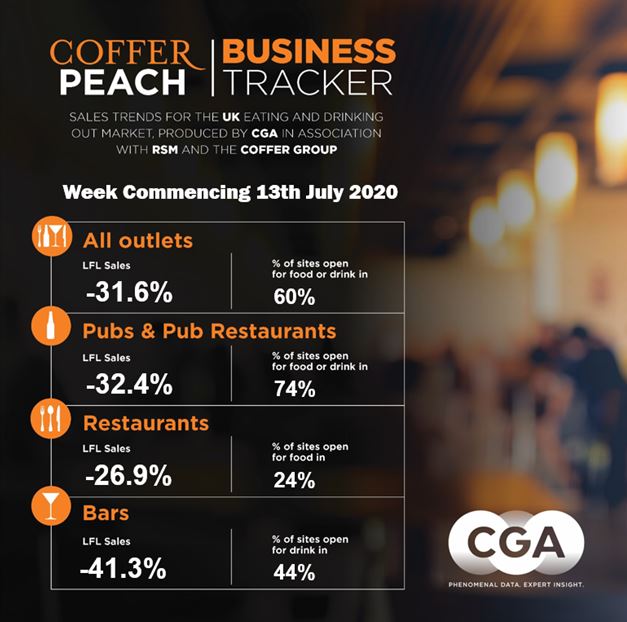 COFFER PEACH | BUSINESS TRACKER

SALES TRENDS FOR THE UK EATING AND DRINKING OUT MARKET, PRODUCED BY CGA IN ASSOCIATION WITH RSM AND THE COFFER GROUP

Week Commencing 13th July 2020

All outlets

LFL Sales
-31.6%

% of sites open for food or drink in
60%

Pubs & Pub Restaurants

LFL Sales
-32.4%

% of sites open for food or drink in
74%

Restaurants

LFL Sales
-26.9%

% of sites open for food in
24%

Bars

LFL Sales
-41.3%

% of sites open for drink in
44%

CGA
PHENOMENAL DATA. EXPERT INSIGHT.