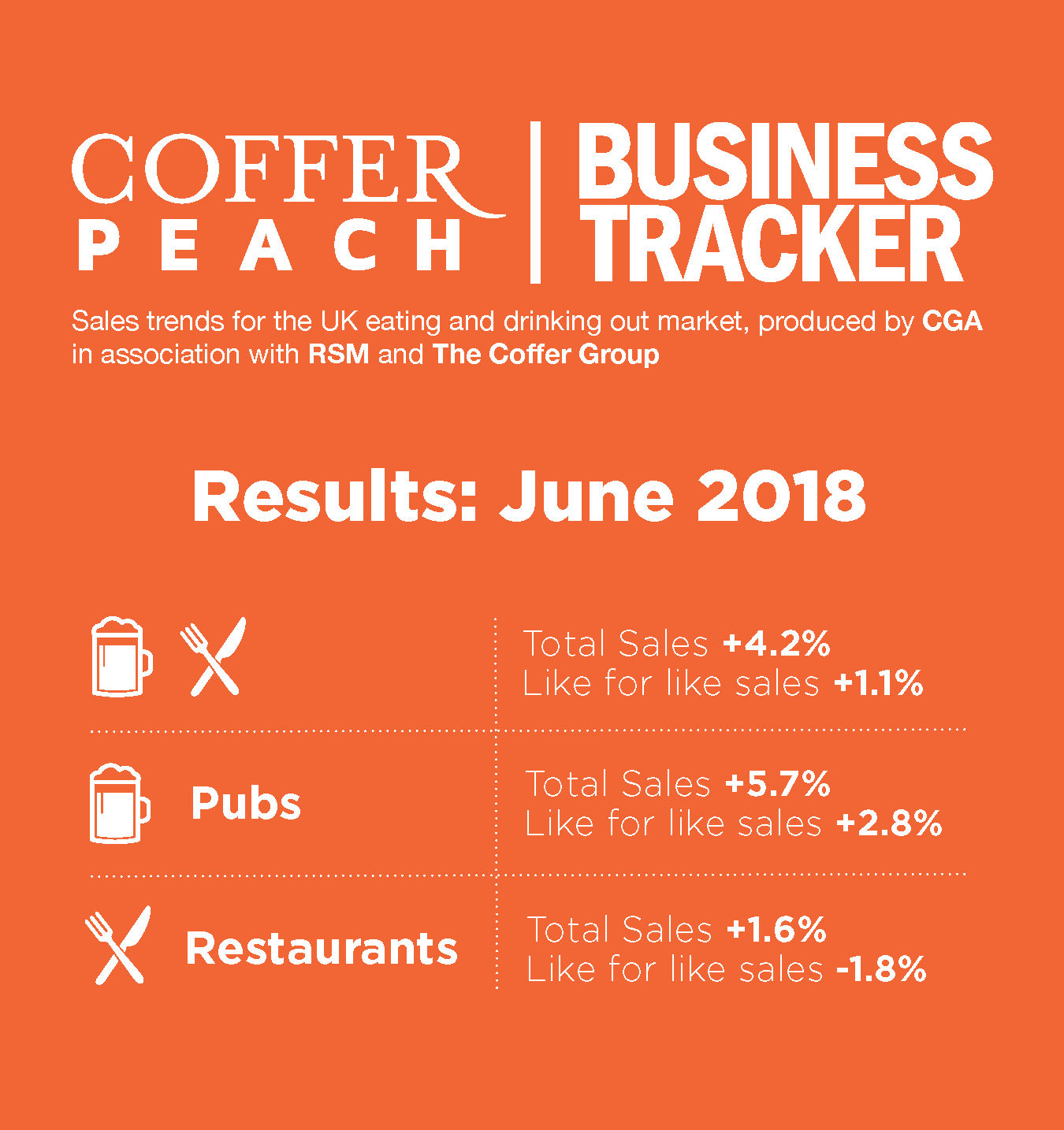 COFFER PEACH | BUSINESS TRACKER

Sales trends for the UK eating and drinking out market, produced by CGA in association with RSM and The Coffer Group

Results: June 2018

Total Sales +4.2%
Like for like sales +1.1%

Pubs
Total Sales +5.7%
Like for like sales +2.8%

Restaurants
Total Sales +1.6%
Like for like sales -1.8%