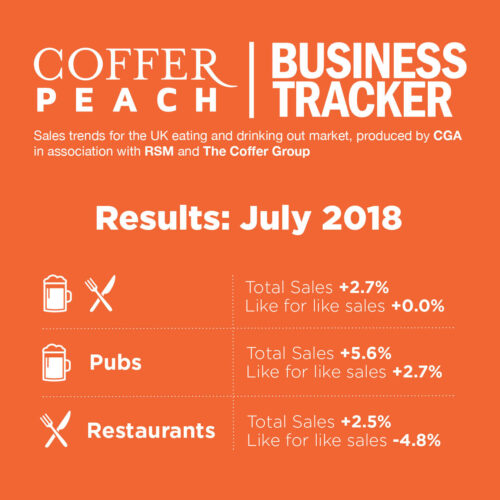 COFFER PEACH | BUSINESS TRACKER

Sales trends for the UK eating and drinking out market, produced by CGA in association with RSM and The Coffer Group

Results: July 2018

Total Sales +2.7%
Like for like sales +0.0%

Pubs
Total Sales +5.6%
Like for like sales +2.7%

Restaurants
Total Sales +2.5%
Like for like sales -4.8%