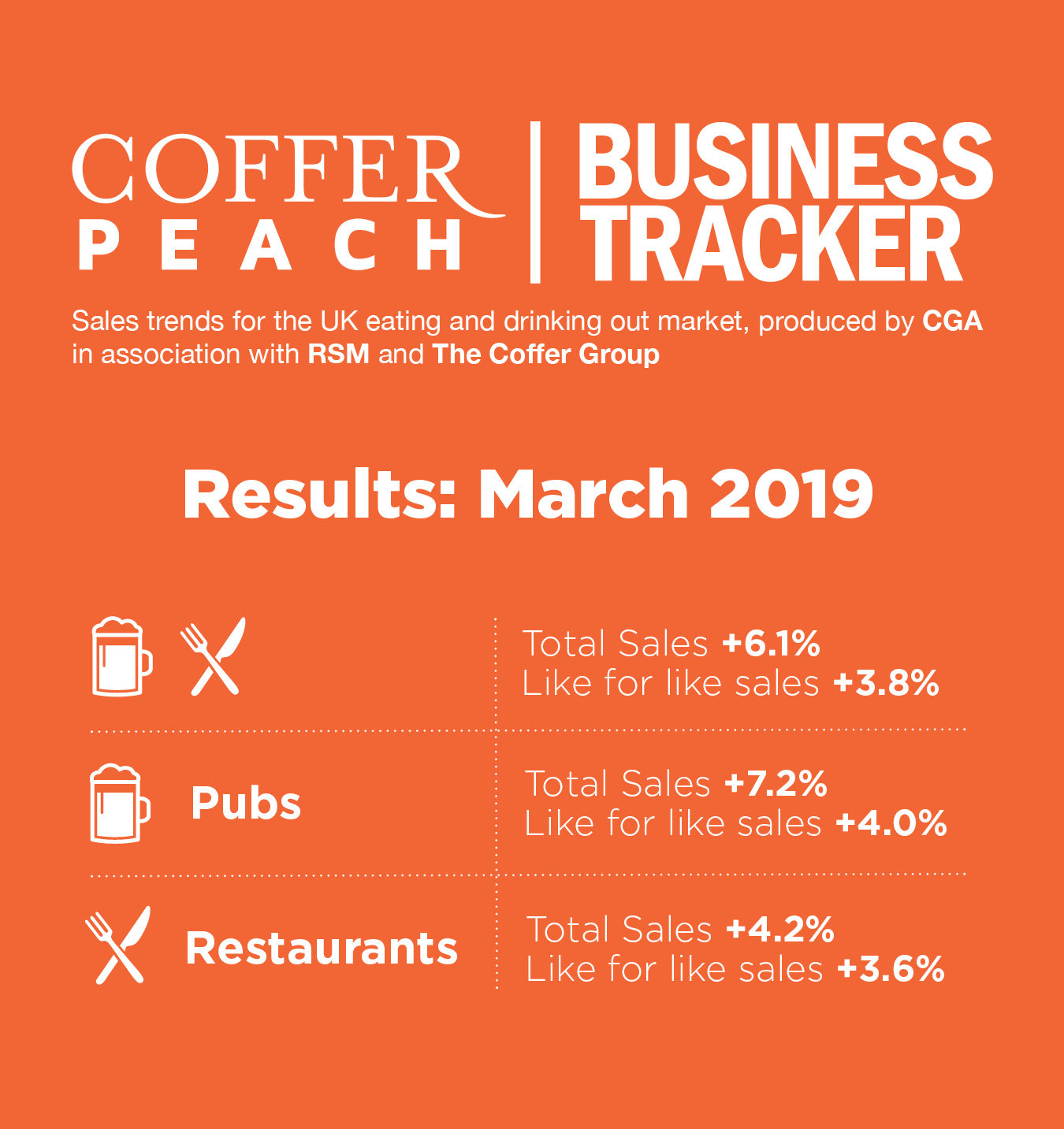 COFFER PEACH | BUSINESS TRACKER

Sales trends for the UK eating and drinking out market, produced by CGA in association with RSM and The Coffer Group

Results: March 2019

Total Sales +6.1%
Like for like sales +3.8%

Pubs
Total Sales +7.2%
Like for like sales +4.0%

Restaurants
Total Sales +4.2%
Like for like sales +3.6%