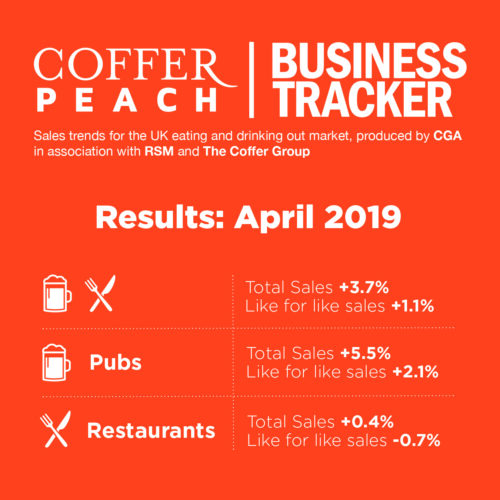 COFFER PEACH | BUSINESS TRACKER

Sales trends for the UK eating and drinking out market, produced by CGA in association with RSM and The Coffer Group

Results: April 2019

Total Sales +3.7%
Like for like sales +1.1%

Pubs
Total Sales +5.5%
Like for like sales +2.1%

Restaurants
Total Sales +0.4%
Like for like sales -0.7%