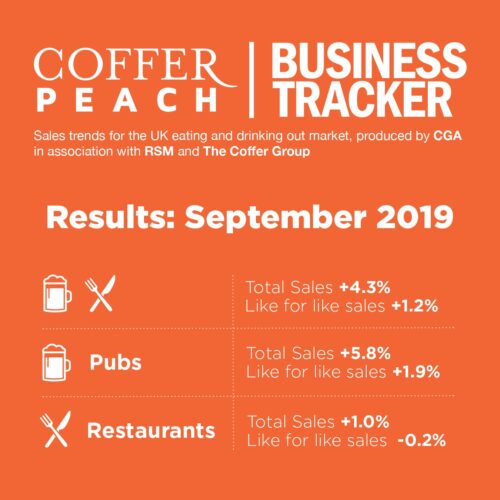 COFFER PEACH | BUSINESS TRACKER

Sales trends for the UK eating and drinking out market, produced by CGA in association with RSM and The Coffer Group

Results: September 2019

Total Sales +4.3%
Like for like sales +1.2%

Pubs
Total Sales +5.8%
Like for like sales +1.9%

Restaurants
Total Sales +1.0%
Like for like sales -0.2%