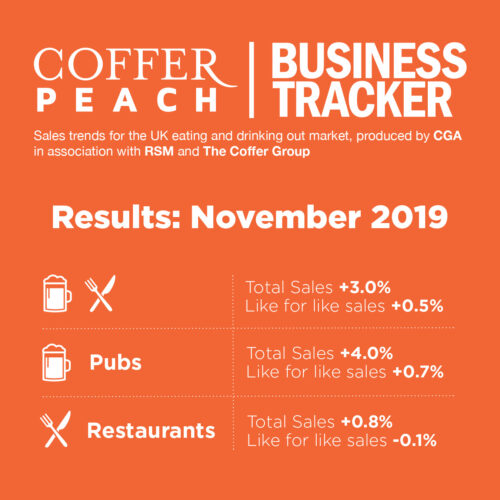 COFFER PEACH | BUSINESS TRACKER

Sales trends for the UK eating and drinking out market, produced by CGA in association with RSM and The Coffer Group

Results: November 2019

Total Sales +3.0%
Like for like sales +0.5%

Pubs
Total Sales +4.0%
Like for like sales +0.7%

Restaurants
Total Sales +0.8%
Like for like sales -0.1%