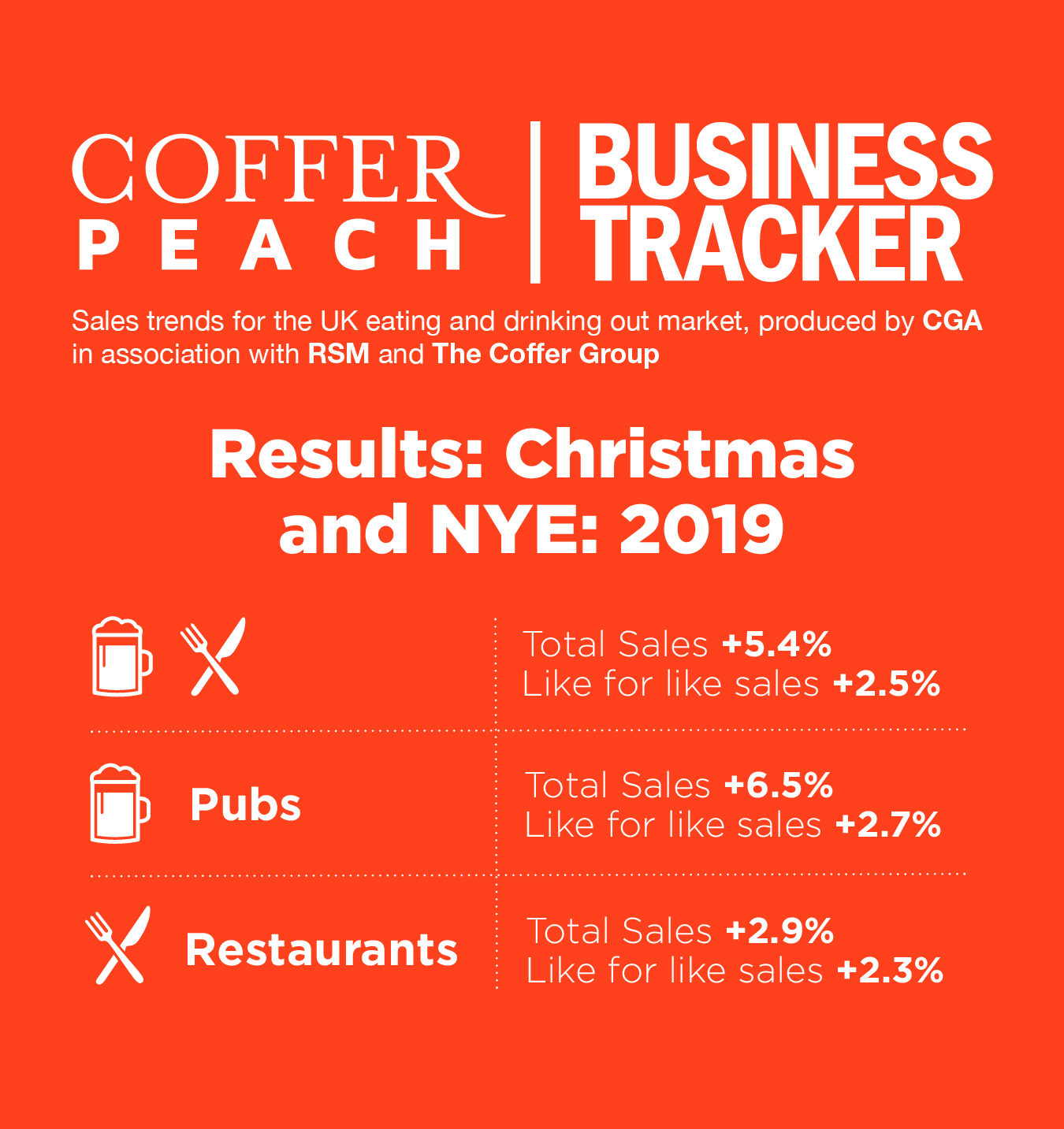 COFFER PEACH | BUSINESS TRACKER

Sales trends for the UK eating and drinking out market, produced by CGA in association with RSM and The Coffer Group

Results: Christmas and NYE: 2019

Total Sales +5.4%
Like for like sales +2.5%

Pubs

Total Sales +6.5%
Like for like sales +2.7%

Restaurants

Total Sales +2.9%
Like for like sales +2.3%