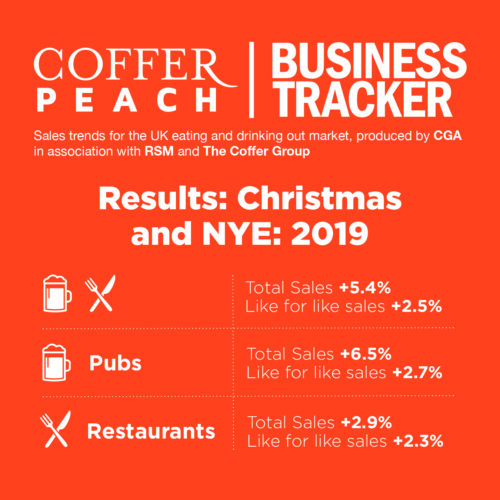 COFFER PEACH | BUSINESS TRACKER

Sales trends for the UK eating and drinking out market, produced by CGA in association with RSM and The Coffer Group

Results: Christmas and NYE: 2019

Total Sales +5.4%
Like for like sales +2.5%

Pubs
Total Sales +6.5%
Like for like sales +2.7%

Restaurants
Total Sales +2.9%
Like for like sales +2.3%