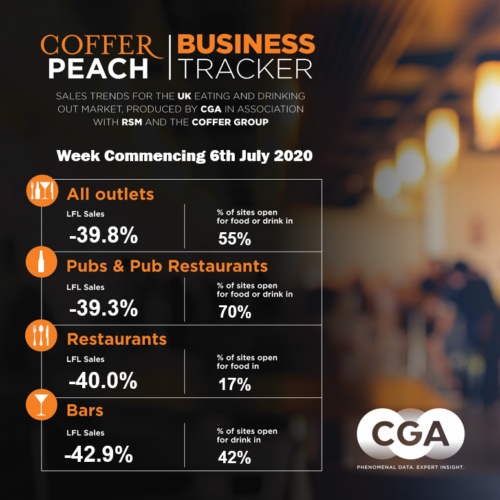 COFFER PEACH | BUSINESS TRACKER

SALES TRENDS FOR THE UK EATING AND DRINKING OUT MARKET, PRODUCED BY CGA IN ASSOCIATION WITH RSM AND THE COFFER GROUP

Week Commencing 6th July 2020

All outlets
LFL Sales
-39.8%
% of sites open for food or drink in
55%

Pubs & Pub Restaurants
LFL Sales
-39.3%
% of sites open for food or drink in
70%

Restaurants
LFL Sales
-40.0%
% of sites open for food in
17%

Bars
LFL Sales
-42.9%
% of sites open for drink in
42%

CGA
PHENOMENAL DATA. EXPERT INSIGHT.