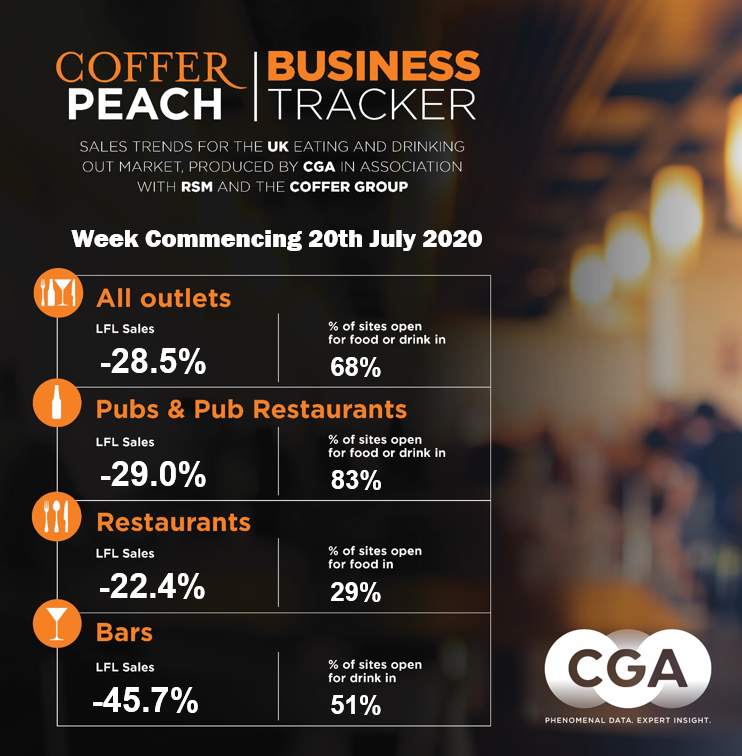 COFFER PEACH | BUSINESS TRACKER

SALES TRENDS FOR THE UK EATING AND DRINKING OUT MARKET, PRODUCED BY CGA IN ASSOCIATION WITH RSM AND THE COFFER GROUP

Week Commencing 20th July 2020

All outlets

LFL Sales
-28.5%

% of sites open for food or drink in
68%

Pubs & Pub Restaurants

LFL Sales
-29.0%

% of sites open for food or drink in
83%

Restaurants

LFL Sales
-22.4%

% of sites open for food in
29%

Bars

LFL Sales
-45.7%

% of sites open for drink in
51%

CGA
PHENOMENAL DATA. EXPERT INSIGHT.