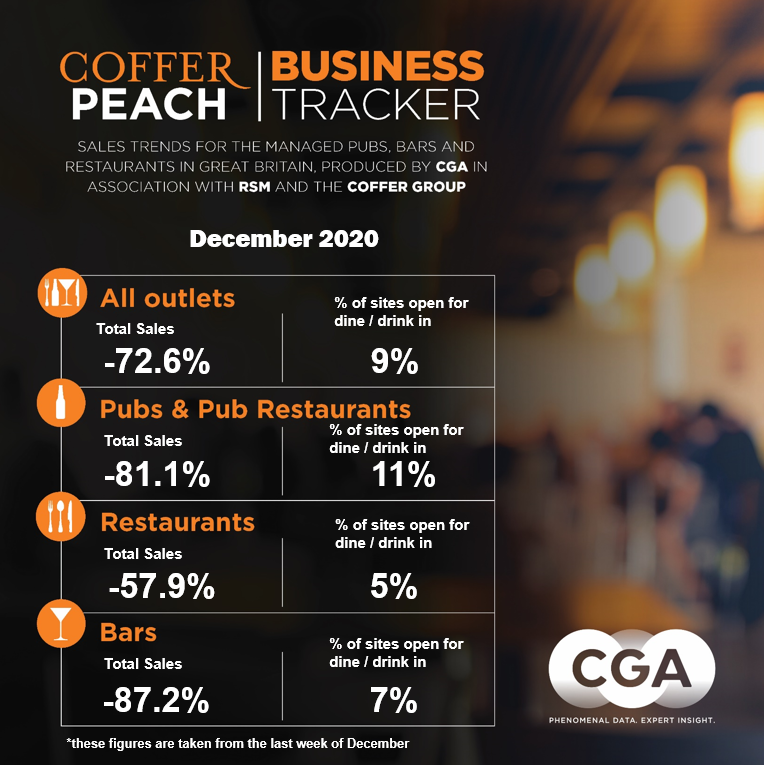 COFFER PEACH | BUSINESS TRACKER

SALES TRENDS FOR THE MANAGED PUBS, BARS AND RESTAURANTS IN GREAT BRITAIN, PRODUCED BY CGA IN ASSOCIATION WITH RSM AND THE COFFER GROUP

December 2020

All outlets
Total Sales
-72.6%
% of sites open for dine / drink in
9%

Pubs & Pub Restaurants
Total Sales
-81.1%
% of sites open for dine / drink in
11%

Restaurants
Total Sales
-57.9%
% of sites open for dine / drink in
5%

Bars
Total Sales
-87.2%
% of sites open for dine / drink in
7%

*these figures are taken from the last week of December

CGA
PHENOMENAL DATA. EXPERT INSIGHT.