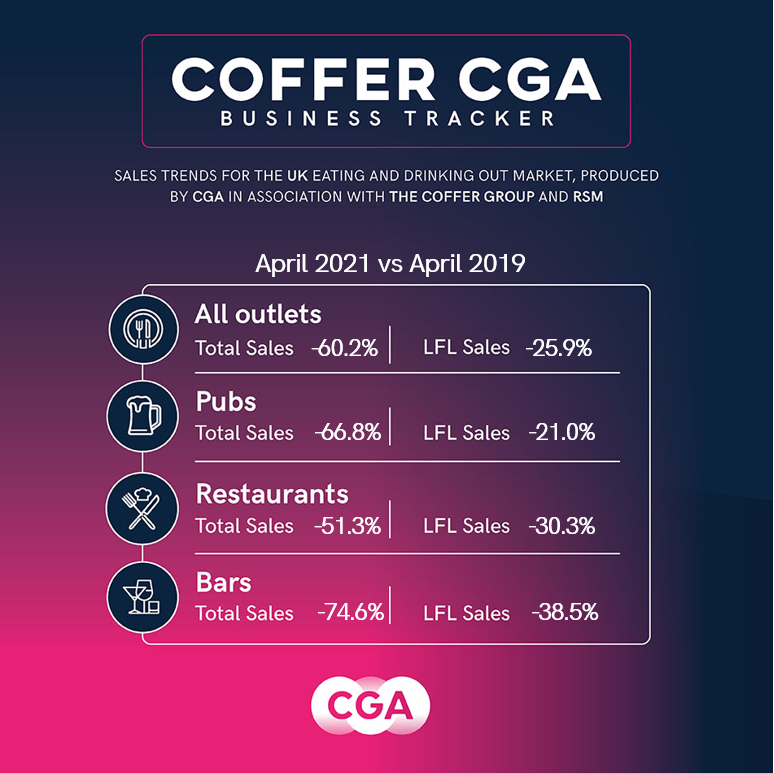 COFFER CGA
BUSINESS TRACKER

SALES TRENDS FOR THE UK EATING AND DRINKING OUT MARKET, PRODUCED BY CGA IN ASSOCIATION WITH THE COFFER GROUP AND RSM

April 2021 vs April 2019

All outlets
Total Sales -60.2% | LFL Sales -25.9%

Pubs
Total Sales -66.8% | LFL Sales -21.0%

Restaurants
Total Sales -51.3% | LFL Sales -30.3%

Bars
Total Sales -74.6% | LFL Sales -38.5%

CGA